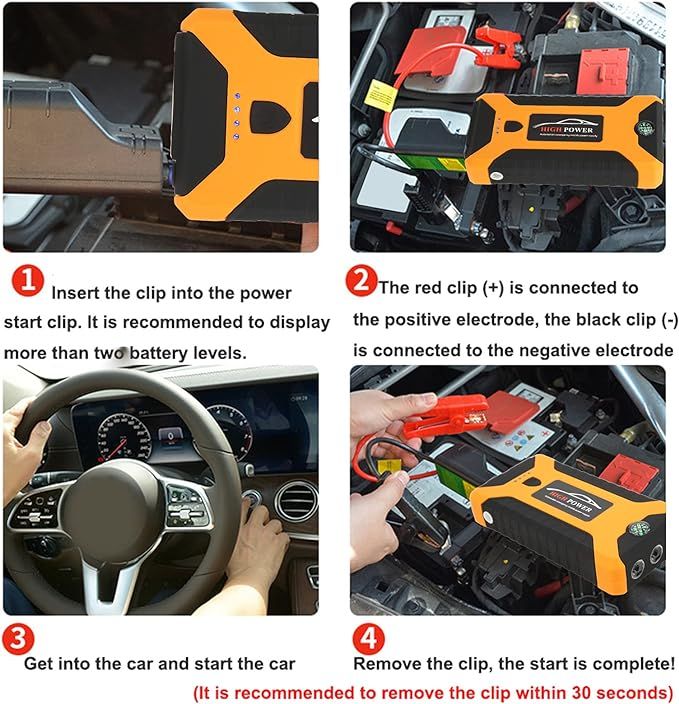 HIGH POWER

1 Insert the clip into the power start clip. It is recommended to display more than two battery levels.

2 The red clip (+) is connected to the positive electrode, the black clip (-) is connected to the negative electrode

HIGH POWER

3 Get into the car and start the car

4 Remove the clip, the start is complete!

(It is recommended to remove the clip within 30 seconds)